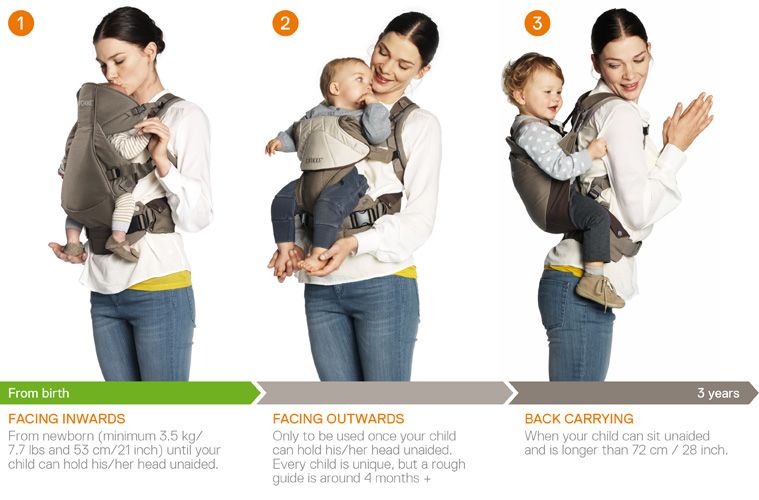 1

2

3

From birth

3 years

FACING INWARDS
From newborn (minimum 3.5 kg/ 7.7 lbs and 53 cm/21 inch) until your child can hold his/her head unaided.

FACING OUTWARDS
Only to be used once your child can hold his/her head unaided. Every child is unique, but a rough guide is around 4 months +

BACK CARRYING
When your child can sit unaided and is longer than 72 cm / 28 inch.