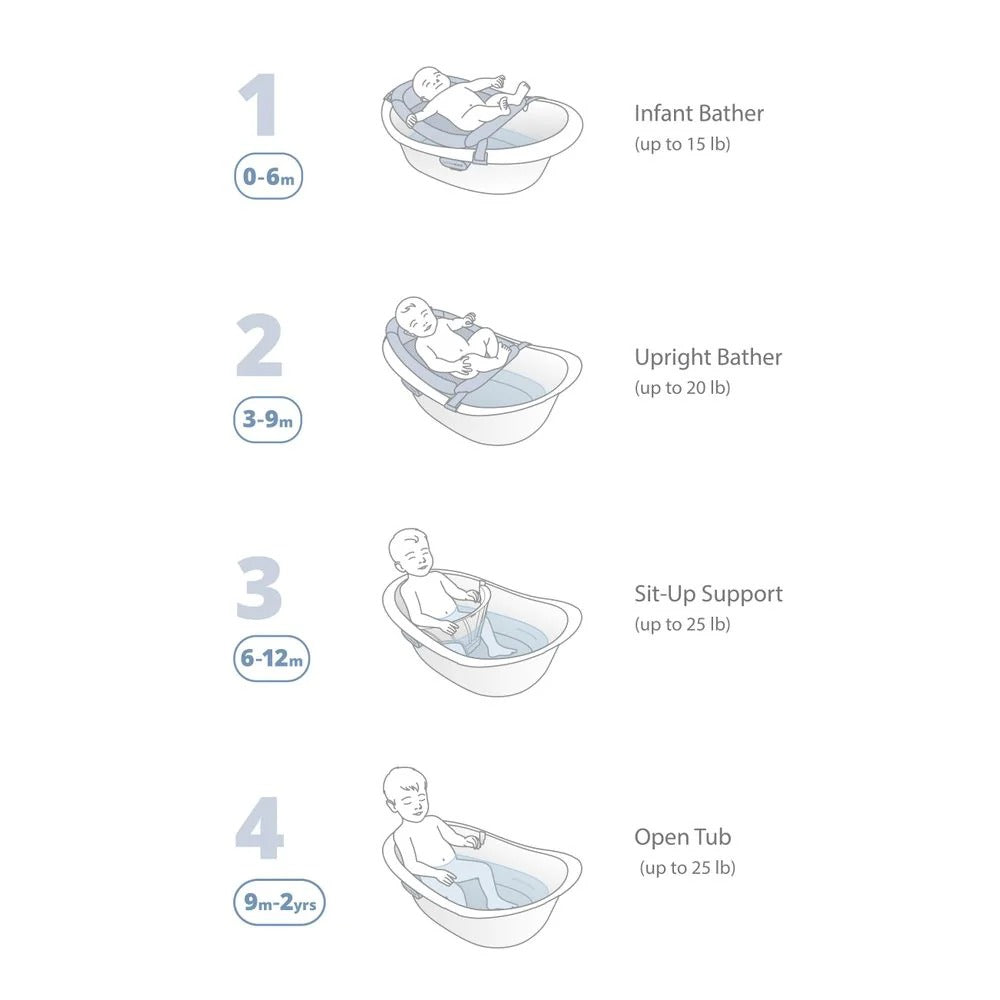 1
0-6m
Infant Bather
(up to 15 lb)

2
3-9m
Upright Bather
(up to 20 lb)

3
6-12m
Sit-Up Support
(up to 25 lb)

4
9m-2yrs
Open Tub
(up to 25 lb)