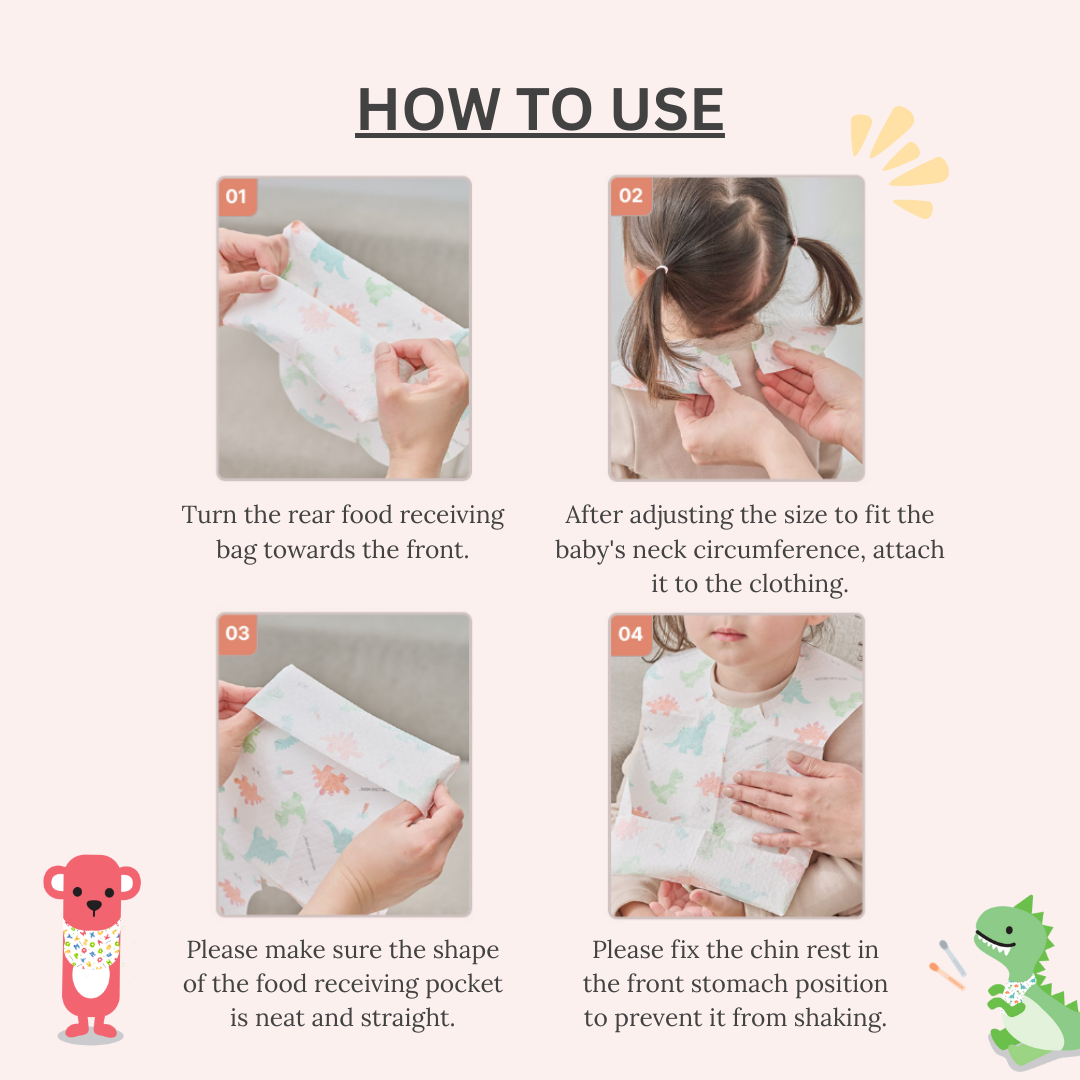 HOW TO USE

01

Turn the rear food receiving bag towards the front.

02

After adjusting the size to fit the baby's neck circumference, attach it to the clothing.

03

Please make sure the shape of the food receiving pocket is neat and straight.

04

Please fix the chin rest in the front stomach position to prevent it from shaking.