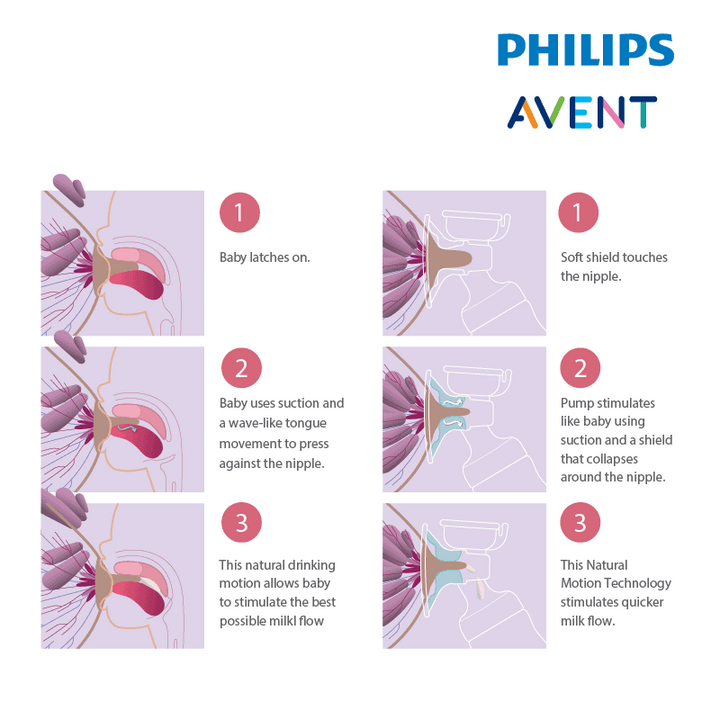 PHILIPS
AVENT

1
Baby latches on.

2
Baby uses suction and a wave-like tongue movement to press against the nipple.

3
This natural drinking motion allows baby to stimulate the best possible milkl flow

1
Soft shield touches the nipple.

2
Pump stimulates like baby using suction and a shield that collapses around the nipple.

3
This Natural Motion Technology stimulates quicker milk flow.