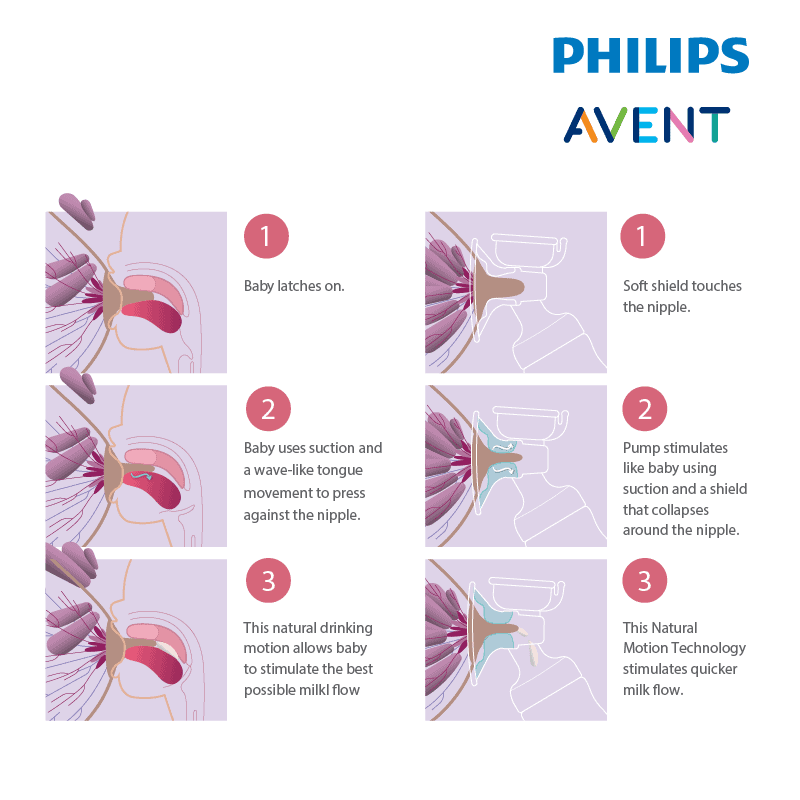 PHILIPS
AVENT

1
Baby latches on.

2
Baby uses suction and a wave-like tongue movement to press against the nipple.

3
This natural drinking motion allows baby to stimulate the best possible milkl flow

1
Soft shield touches the nipple.

2
Pump stimulates like baby using suction and a shield that collapses around the nipple.

3
This Natural Motion Technology stimulates quicker milk flow.