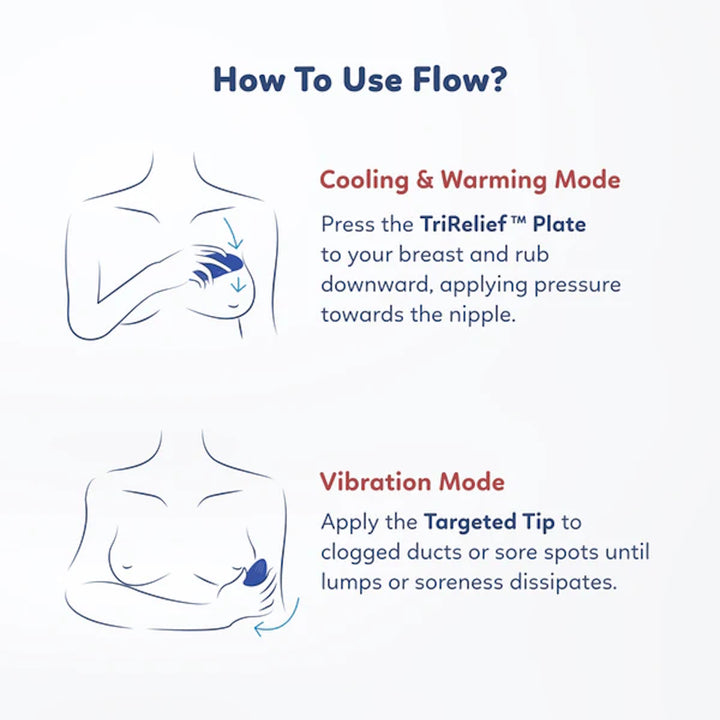 How To Use Flow?

Cooling & Warming Mode

Press the TriRelief™ Plate to your breast and rub downward, applying pressure towards the nipple.

Vibration Mode

Apply the Targeted Tip to clogged ducts or sore spots until lumps or soreness dissipates.