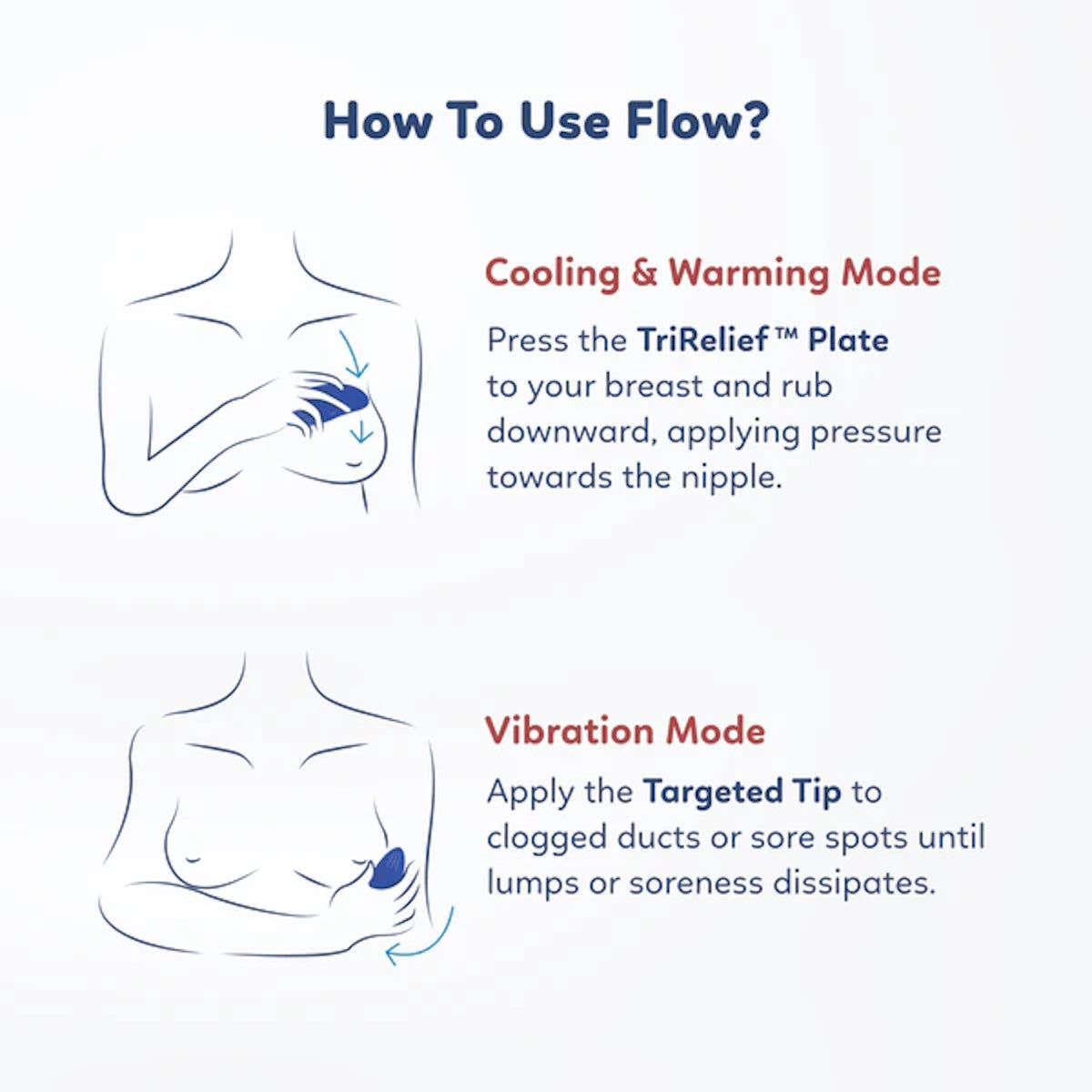 How To Use Flow?

Cooling & Warming Mode

Press the TriRelief™ Plate to your breast and rub downward, applying pressure towards the nipple.

Vibration Mode

Apply the Targeted Tip to clogged ducts or sore spots until lumps or soreness dissipates.