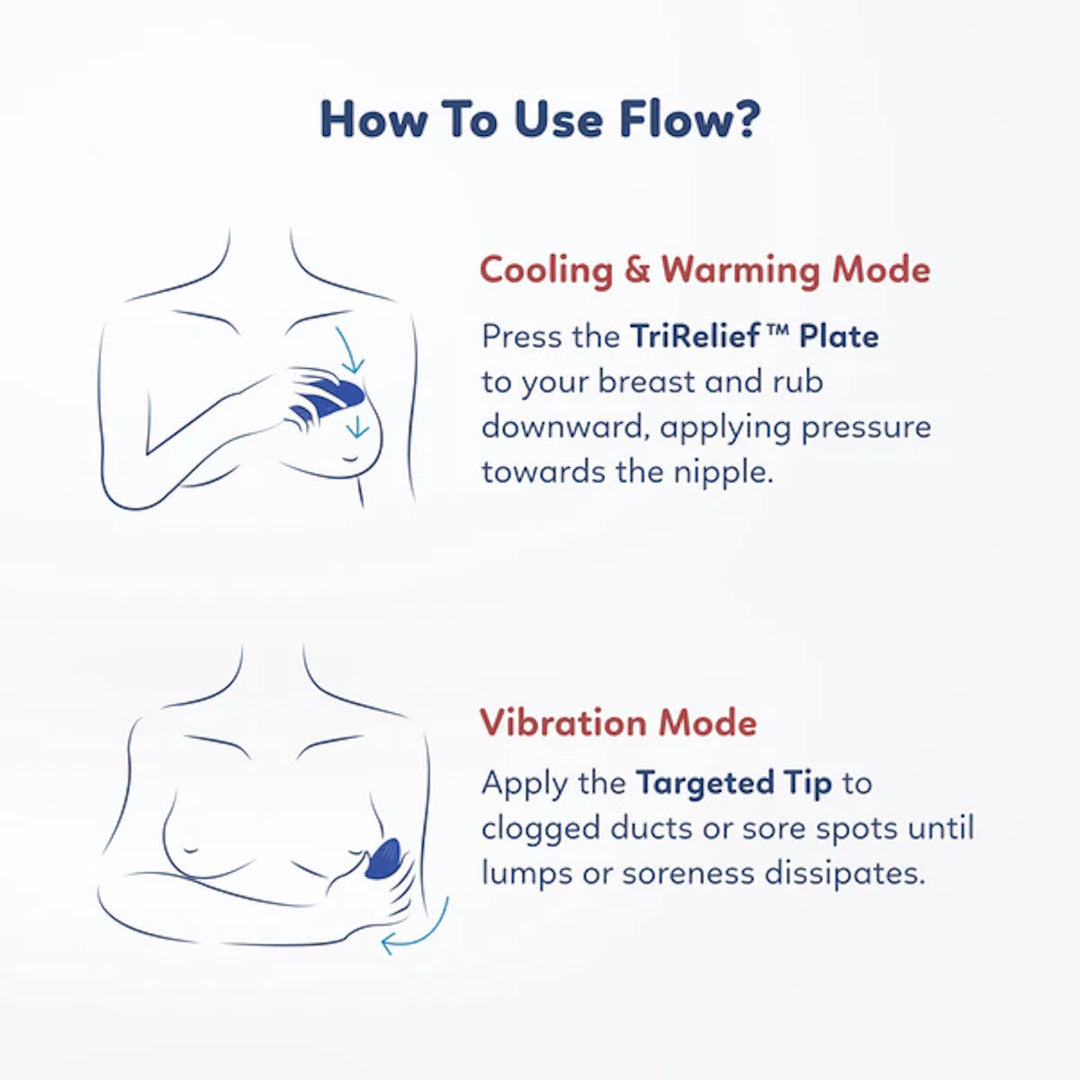 How To Use Flow?

Cooling & Warming Mode

Press the TriRelief™ Plate to your breast and rub downward, applying pressure towards the nipple.

Vibration Mode

Apply the Targeted Tip to clogged ducts or sore spots until lumps or soreness dissipates.