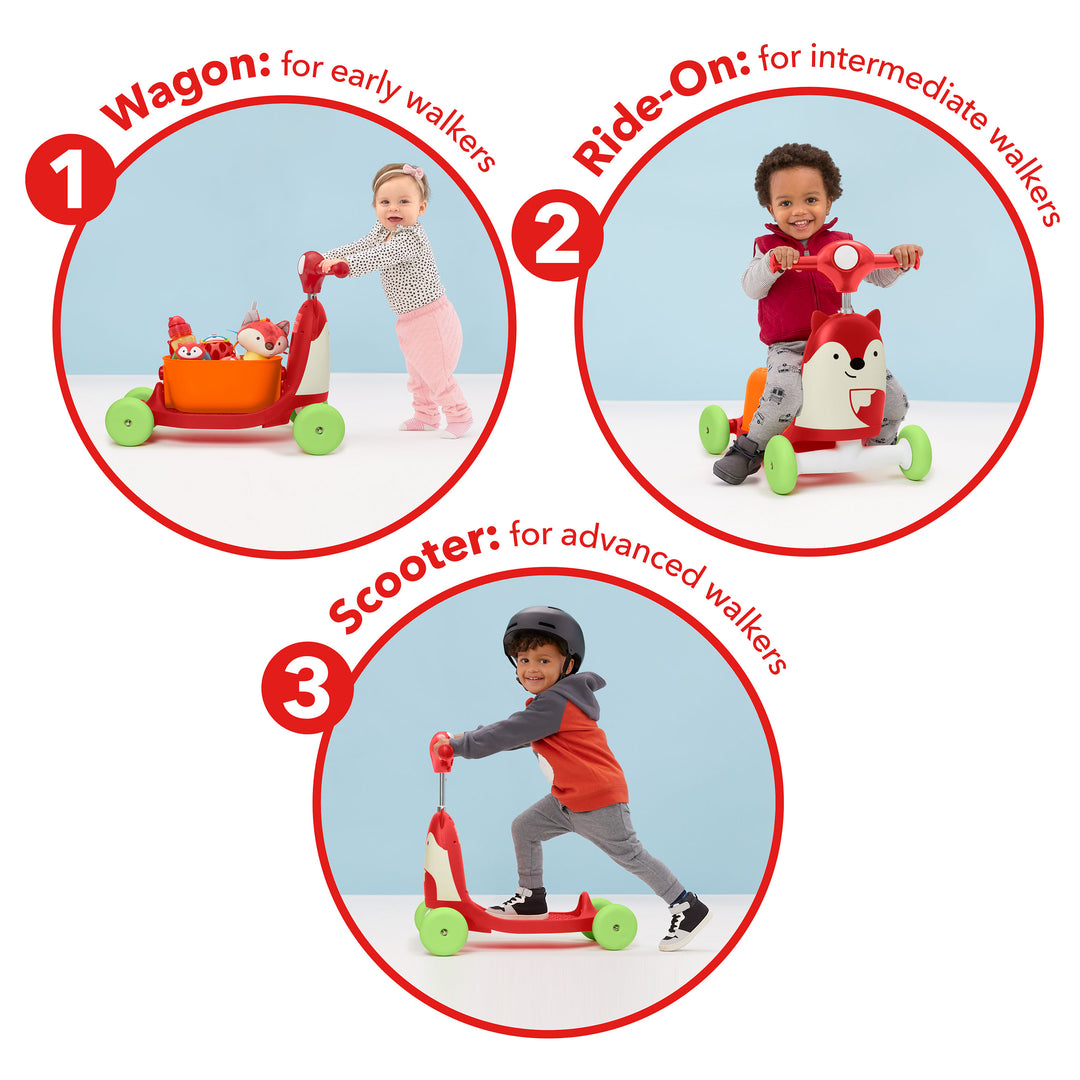 1 Wagon: for early walkers

2 Ride-On: for intermediate walkers

3 Scooter: for advanced walkers