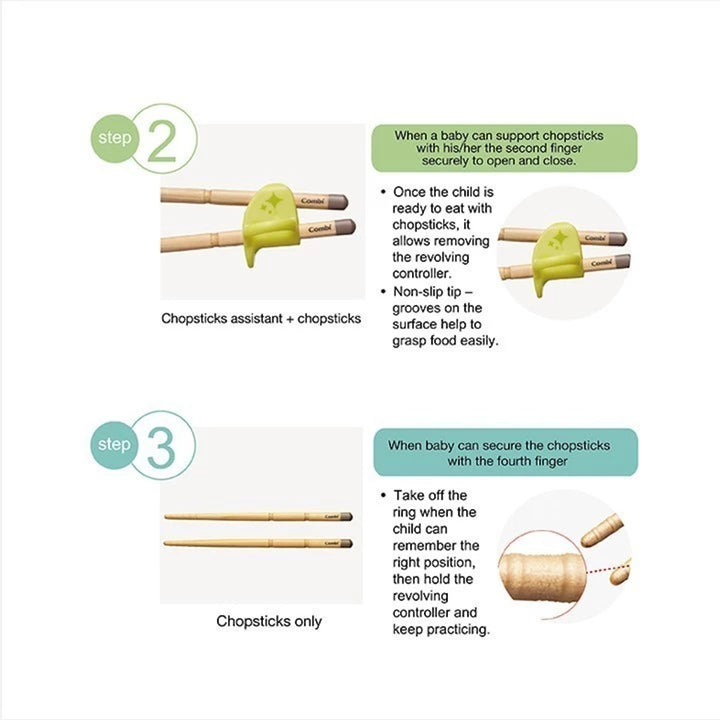 step 2

Combi
Combi

Chopsticks assistant + chopsticks

When a baby can support chopsticks with his/her the second finger securely to open and close.

• Once the child is ready to eat with chopsticks, it allows removing the revolving controller.
• Non-slip tip – grooves on the surface help to grasp food easily.

Combi
Combi

step 3

Combi
Combi

Chopsticks only

When baby can secure the chopsticks with the fourth finger

• Take off the ring when the child can remember the right position, then hold the revolving controller and keep practicing.