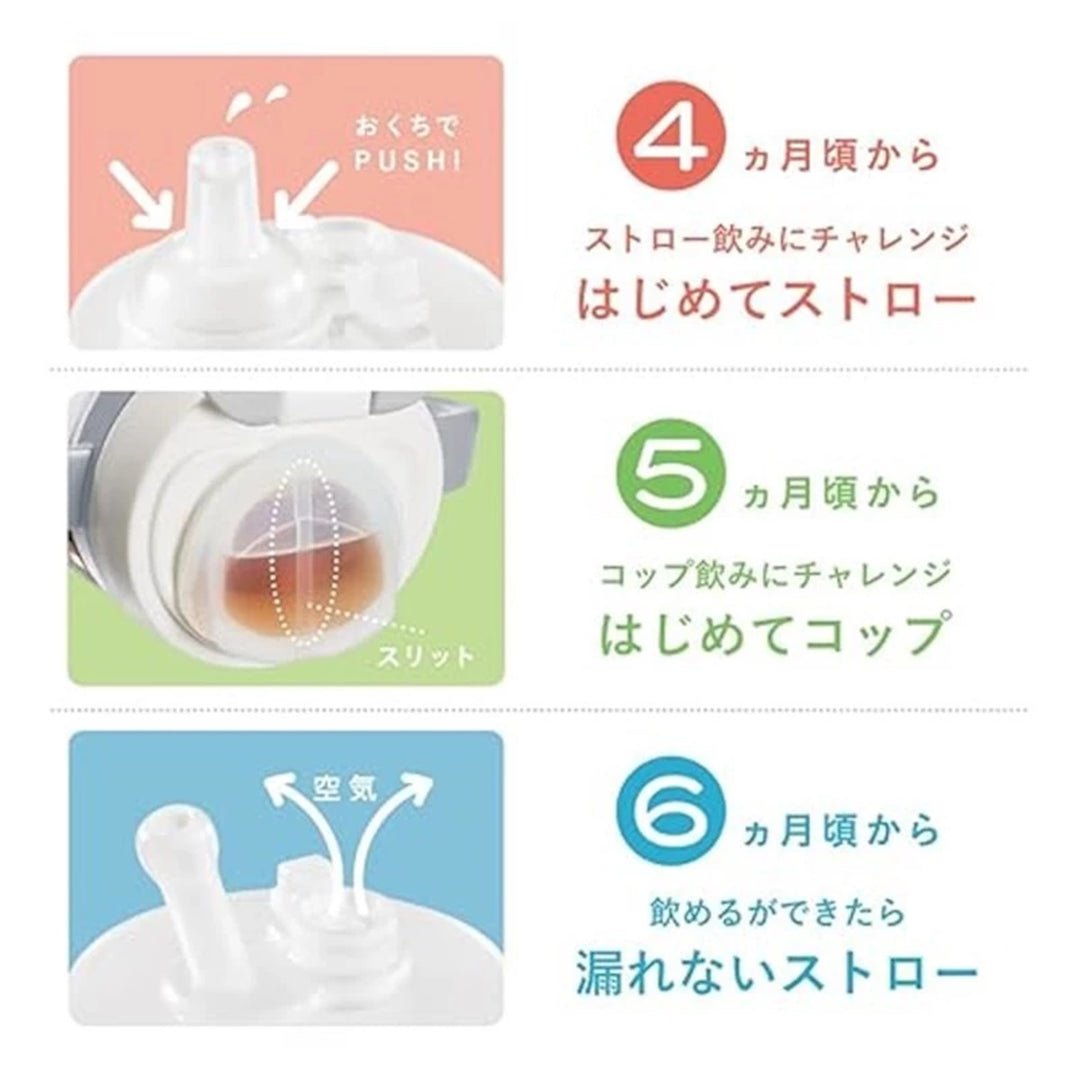 おくちで
PUSH!

4ヵ月頃から

ストロー飲みにチャレンジ
はじめてストロー

スリット

5ヵ月頃から

コップ飲みにチャレンジ
はじめてコップ

空気

6ヵ月頃から

飲めるができたら
漏れないストロー