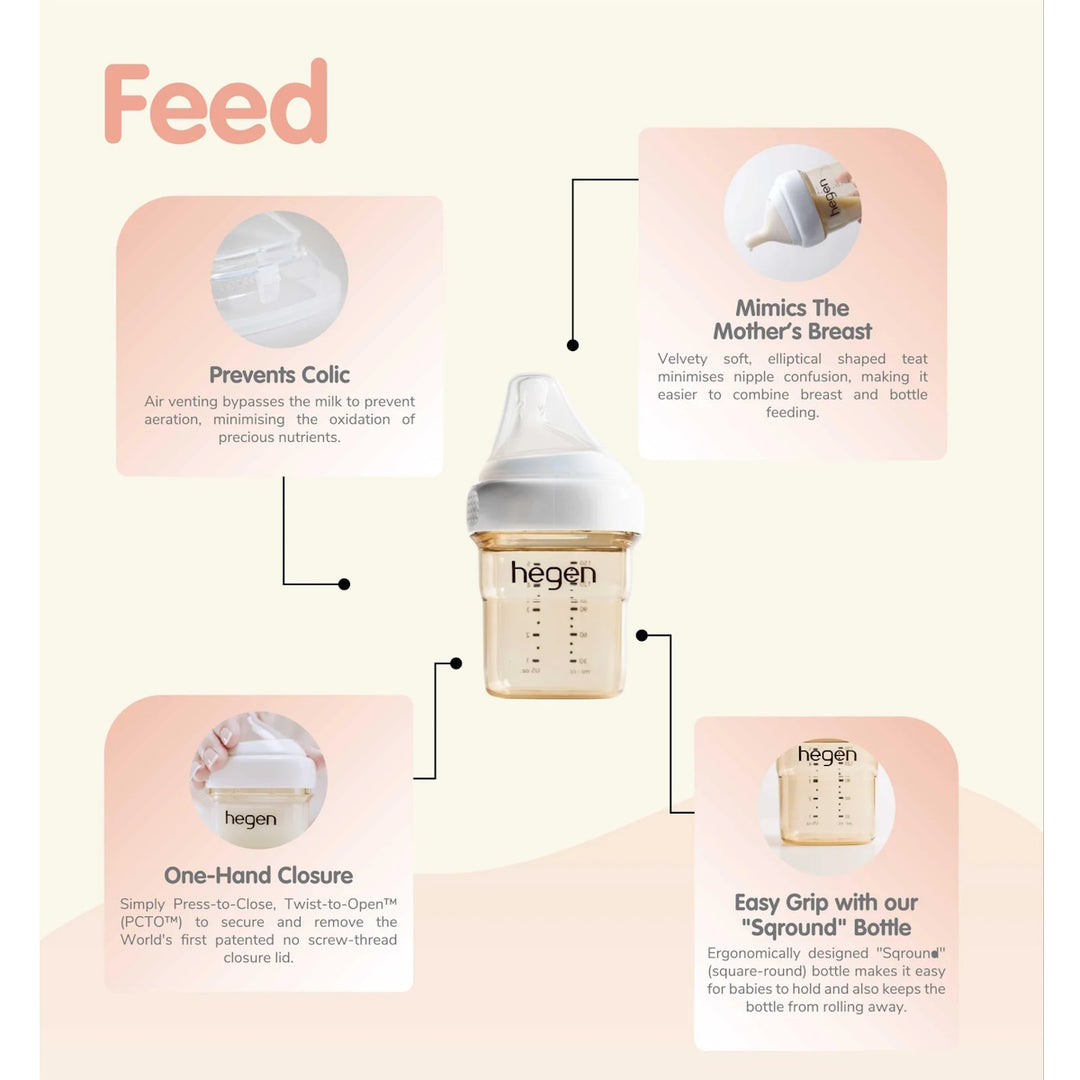 Feed

Prevents Colic

Air venting bypasses the milk to prevent aeration, minimising the oxidation of precious nutrients.

hegen

Mimics The Mother's Breast

Velvety soft, elliptical shaped teat minimises nipple confusion, making it easier to combine breast and bottle feeding.

hegen

hegen

One-Hand Closure

Simply Press-to-Close, Twist-to-Open™ (PCTO™) to secure and remove the World's first patented no screw-thread closure lid.

hegen

Easy Grip with our "Sqround" Bottle

Ergonomically designed "Sqround" (square-round) bottle makes it easy for babies to hold and also keeps the bottle from rolling away.