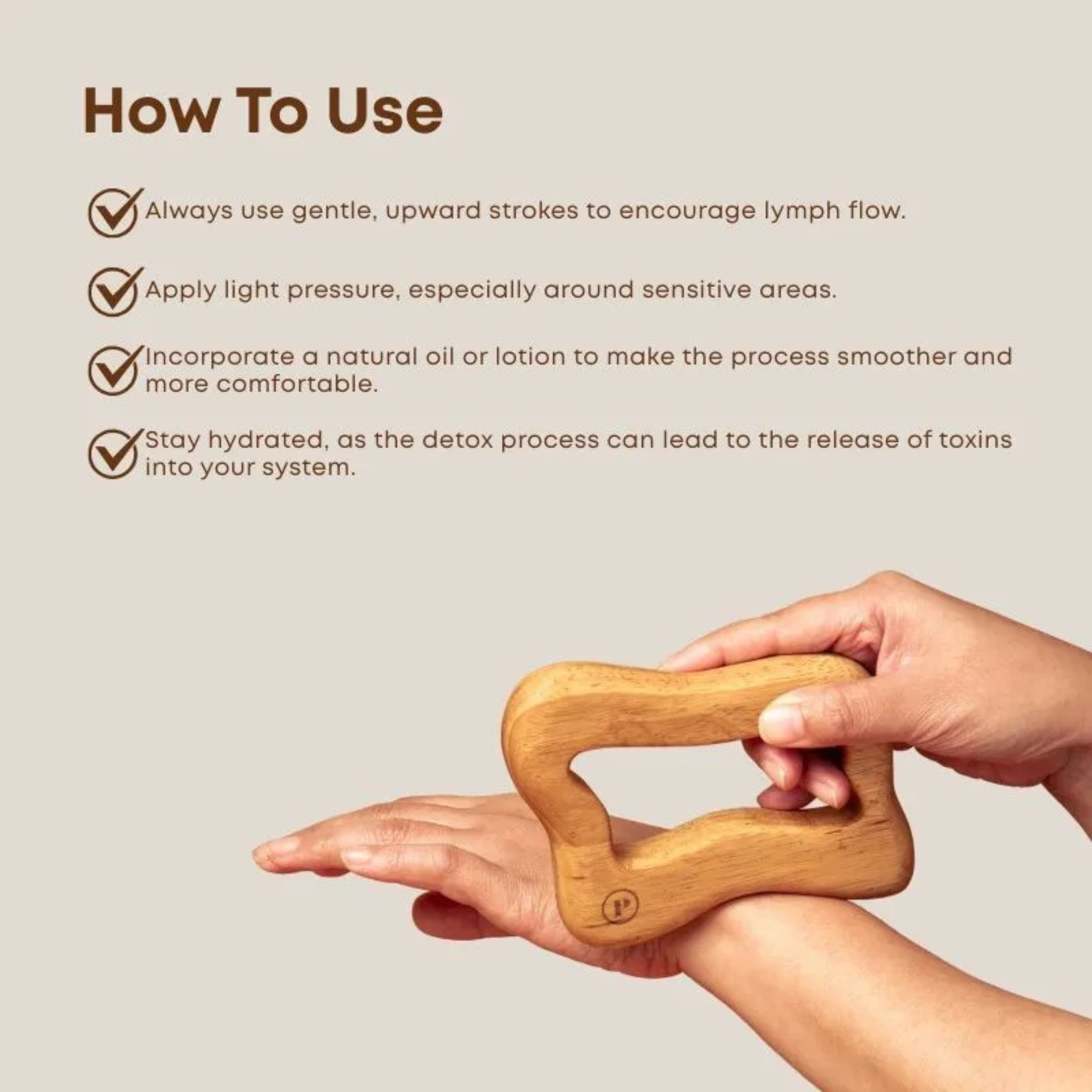 How To Use

Always use gentle, upward strokes to encourage lymph flow.

Apply light pressure, especially around sensitive areas.

Incorporate a natural oil or lotion to make the process smoother and more comfortable.

Stay hydrated, as the detox process can lead to the release of toxins into your system.

P