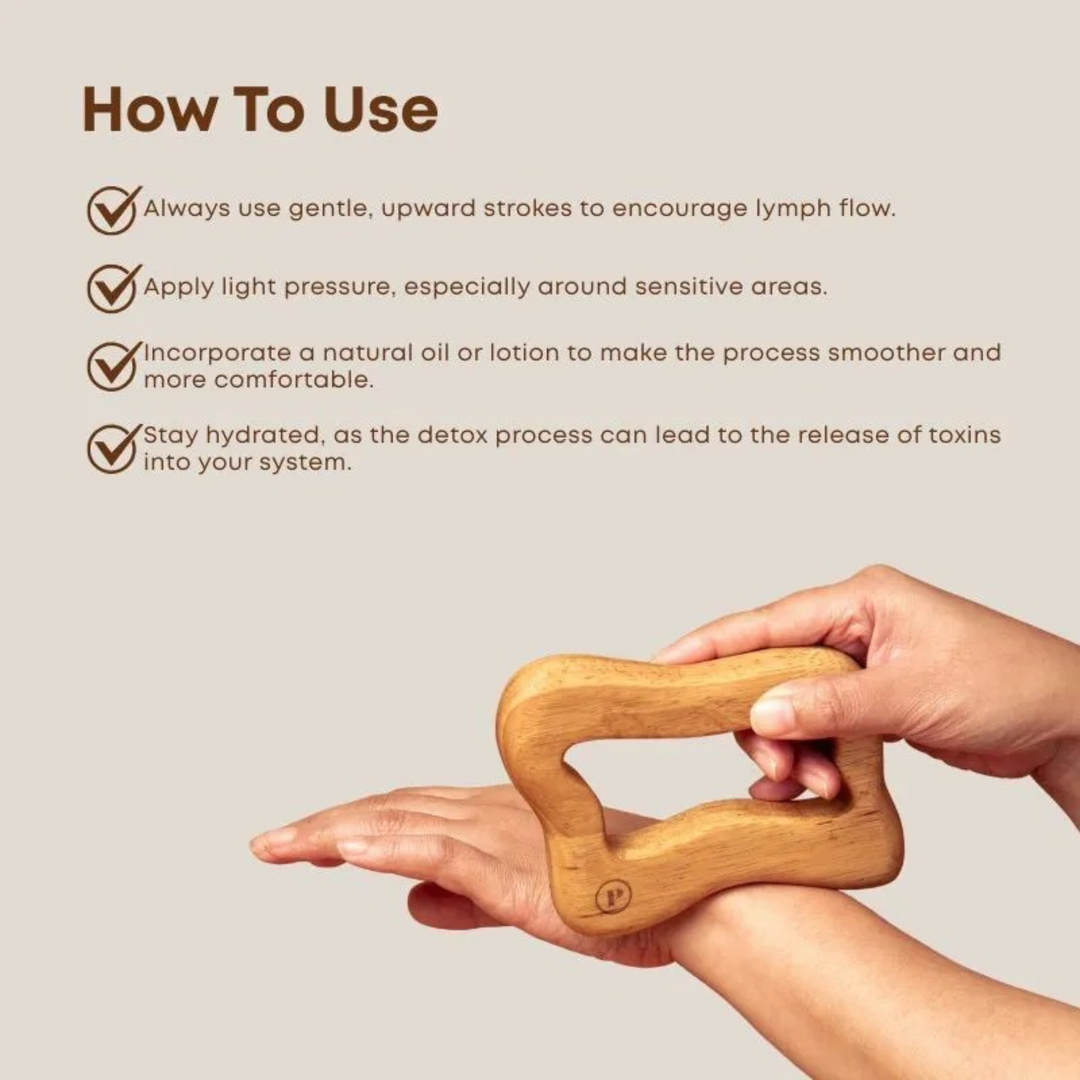 How To Use

Always use gentle, upward strokes to encourage lymph flow.

Apply light pressure, especially around sensitive areas.

Incorporate a natural oil or lotion to make the process smoother and more comfortable.

Stay hydrated, as the detox process can lead to the release of toxins into your system.

P